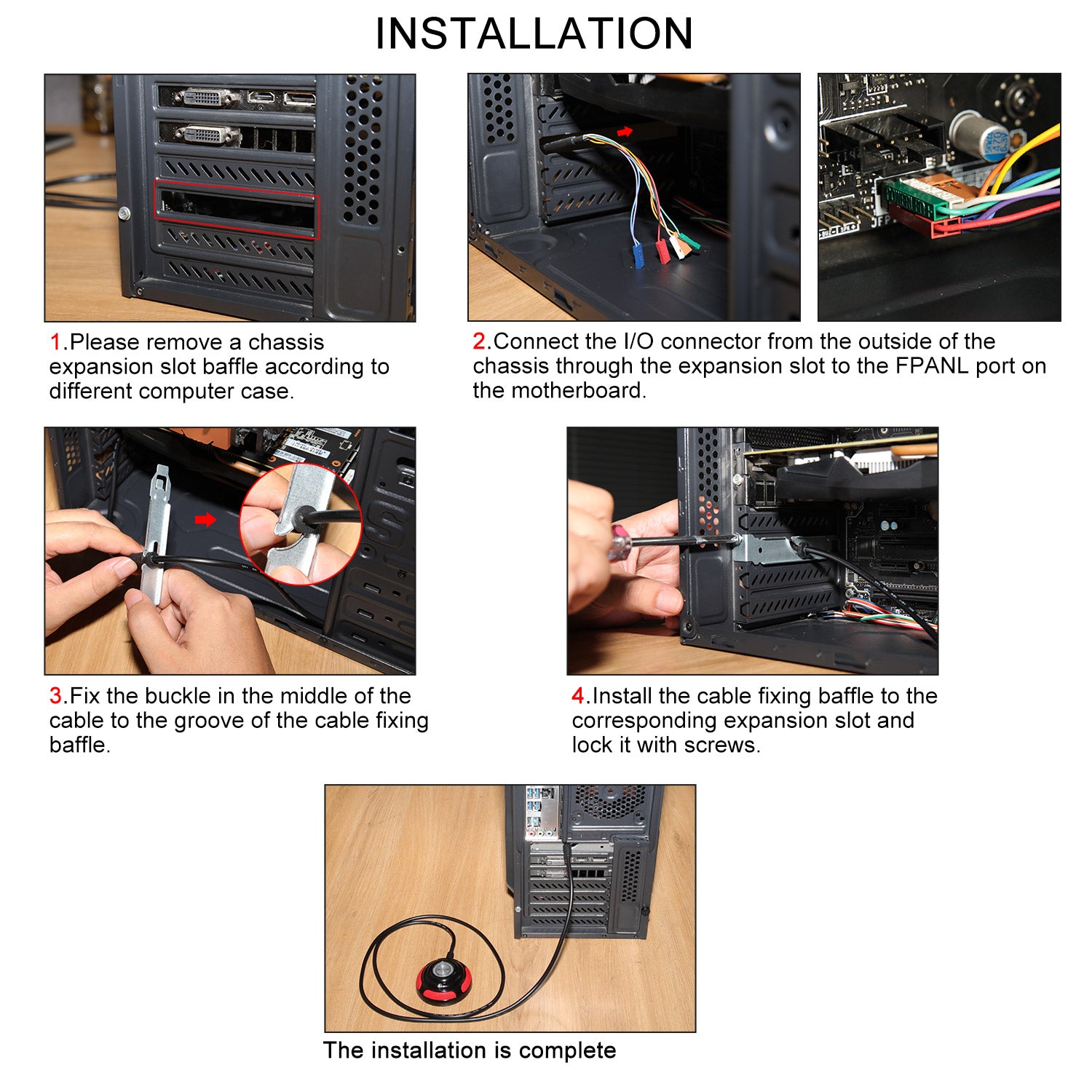 INSTALLATION

1.Please remove a chassis expansion slot baffle according to different computer case.

2.Connect the I/O connector from the outside of the chassis through the expansion slot to the FPANL port on the motherboard.

3.Fix the buckle in the middle of the cable to the groove of the cable fixing baffle.

4.Install the cable fixing baffle to the corresponding expansion slot and lock it with screws.

The installation is complete